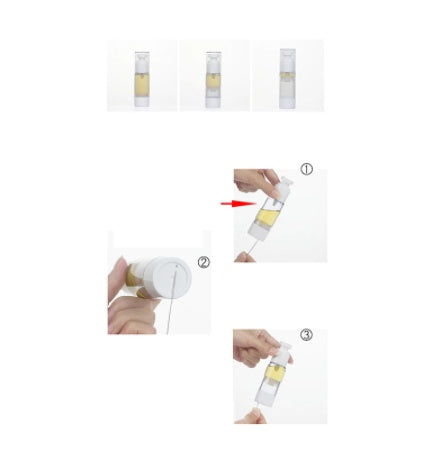 ①

②

③